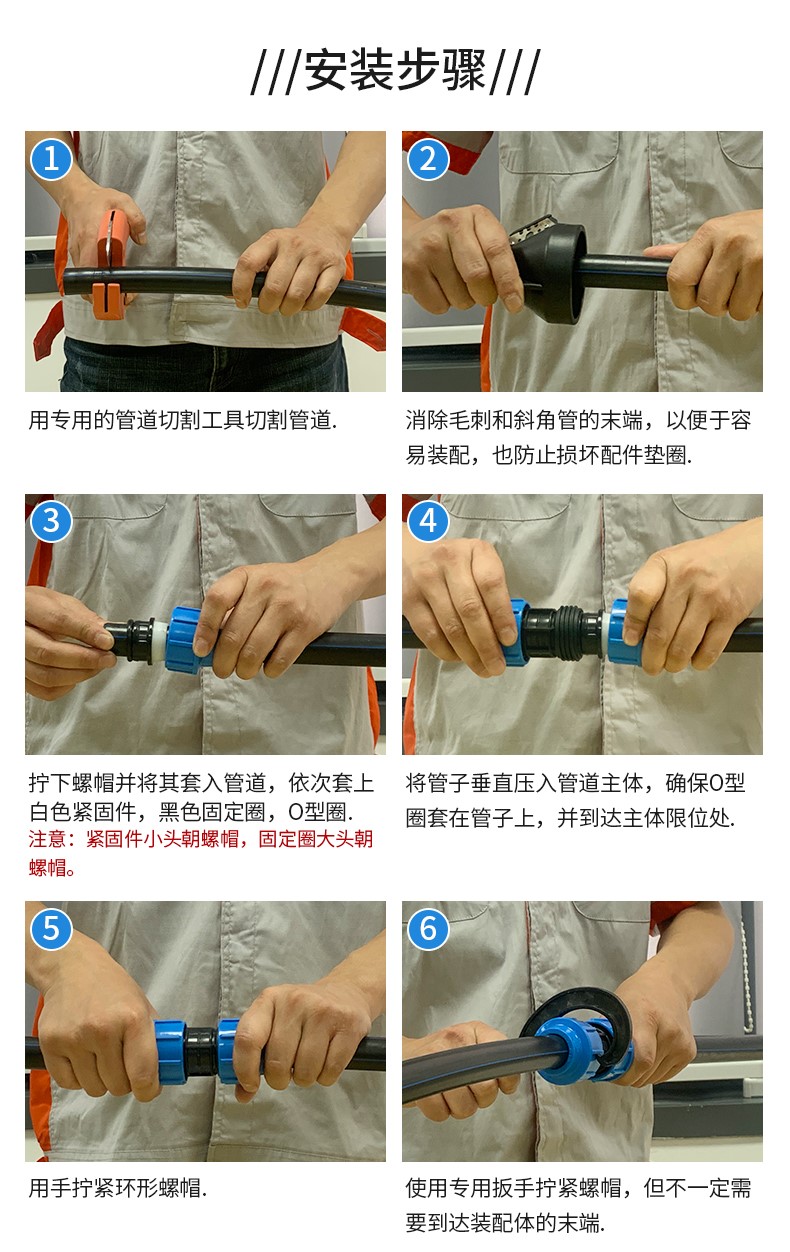 ///安装步骤///

1

用专用的管道切割工具切割管道.

2

消除毛刺和斜角管的末端，以便于容易装配，也防止损坏配件垫圈.

3

拧下螺帽并将其套入管道，依次套上白色紧固件，黑色固定圈，O型圈.
注意：紧固件小头朝螺帽，固定圈大头朝螺帽。

4

将管子垂直压入管道主体，确保O型圈套在管子上，并到达主体限位处.

5

用手拧紧环形螺帽.

6

使用专用扳手拧紧螺帽，但不一定需要到达装配体的末端.